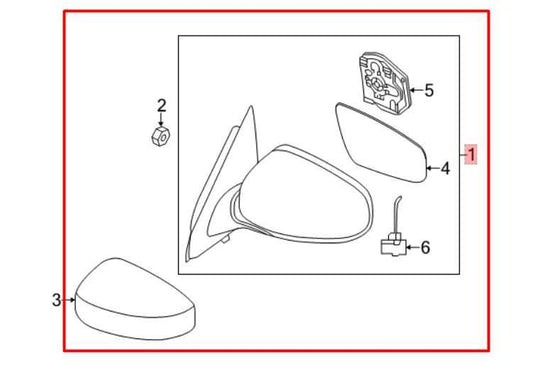 2
5
1
4
6
3