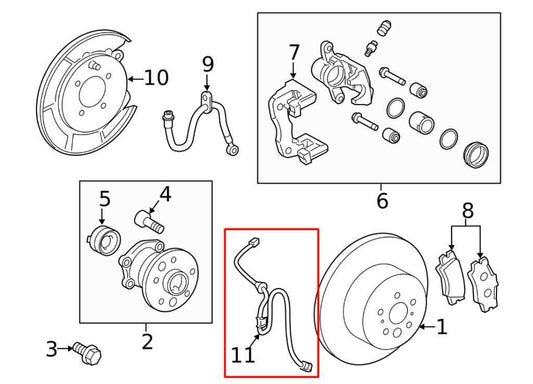 10
9
7
6
5
4
8
2
3
11
1