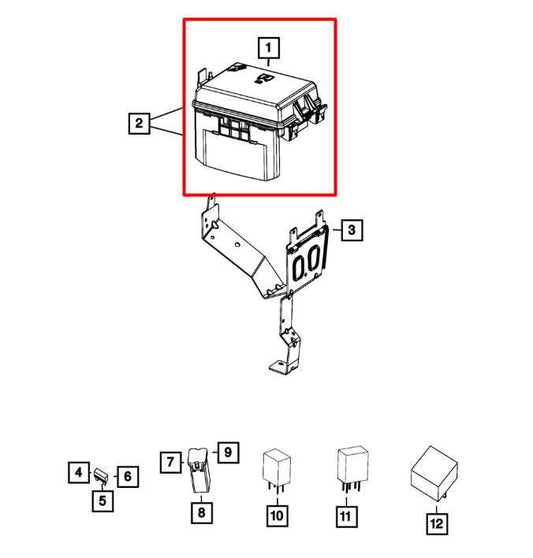 1
2
3
4
6
5
7
9
8
10
11
12