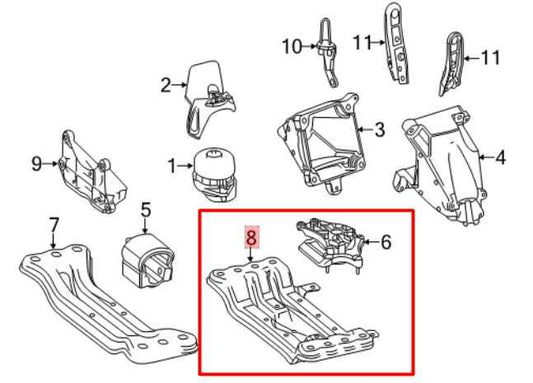 10
11
11
2
3
4
9
1
5
7
8
6