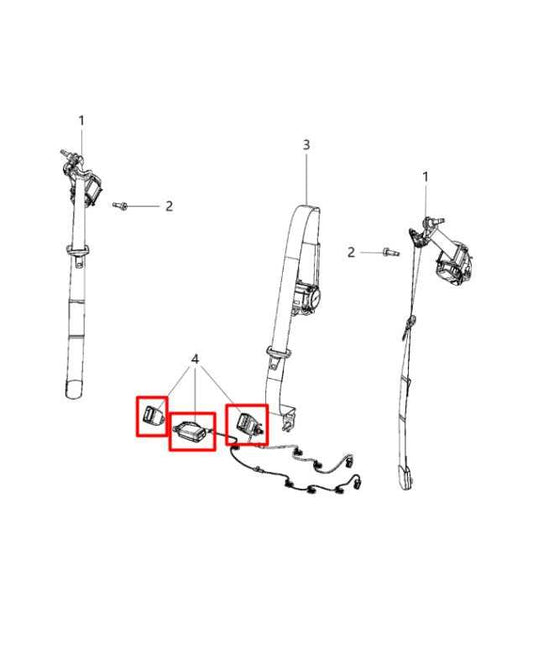 1
2
3
1
2
4