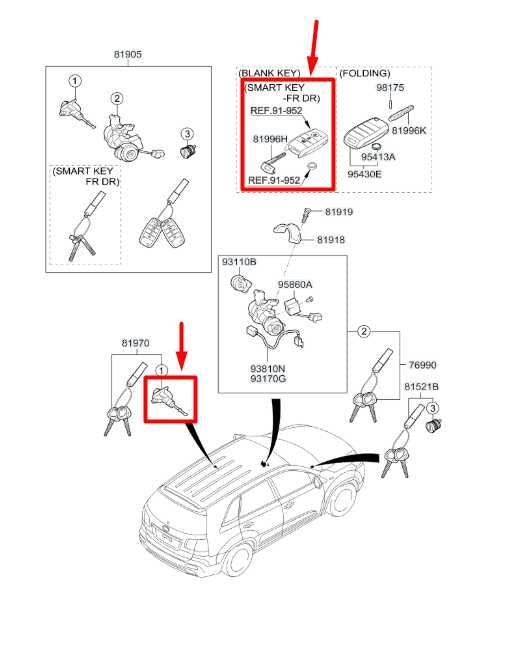 81905

1

2

3

(SMART KEY
FR DR)

(BLANK KEY)

(SMART KEY
-FR DR)

REF.91-952

81996H

REF.91-952

(FOLDING)

98175

81996K

95413A

95430E

81919

81918

93110B

95860A

93810N
93170G

81970

1

2

76990

81521B

3