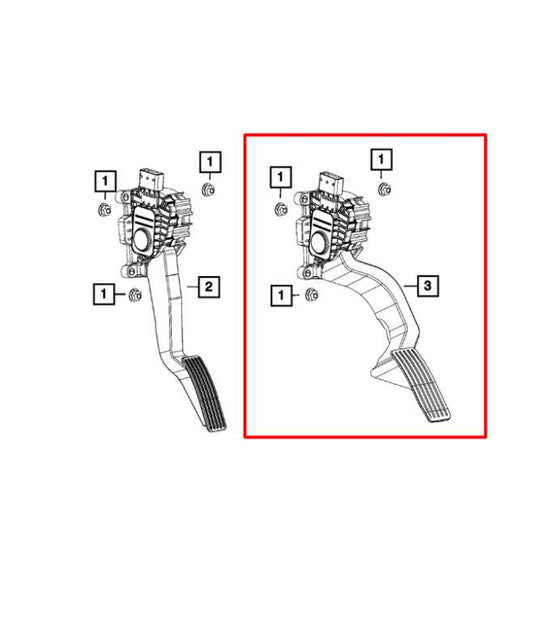 1
1
1
2
1
1
1
3