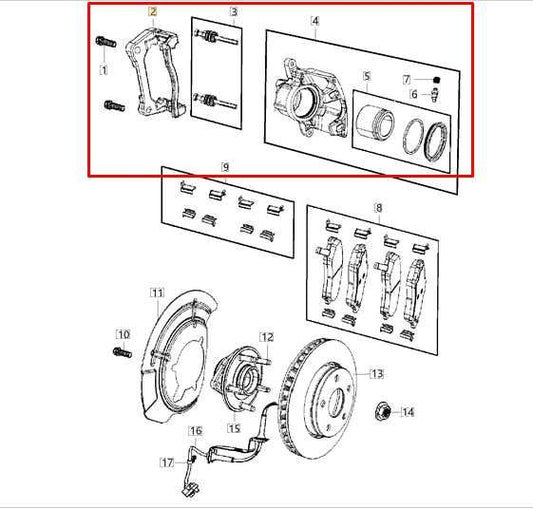 2
3
4
1
5
7
6
9
8
11
10
12
13
14
15
16
17