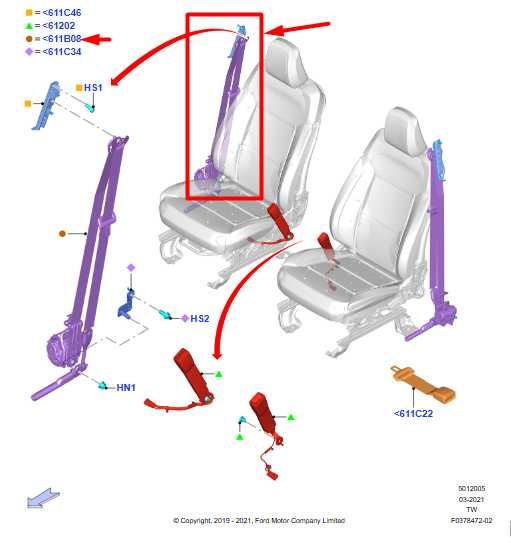 = <611C46
= <61202
= <611B08
= <611C34

HS1

HS2

HN1

<611C22

5012005
03-2021
TW
F0378472-02

© Copyright, 2019 - 2021, Ford Motor Company Limited