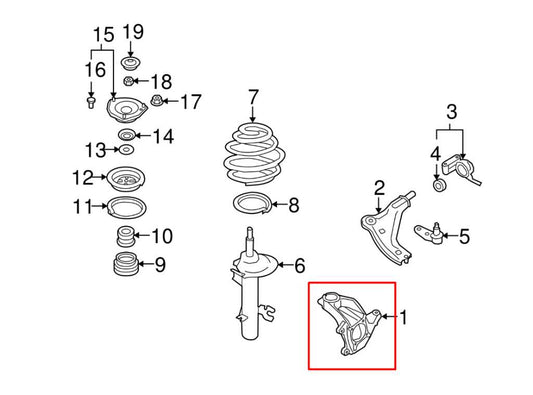 15
19
16
18
17
14
13
12
11
10
9
7
8
6
3
4
2
5
1