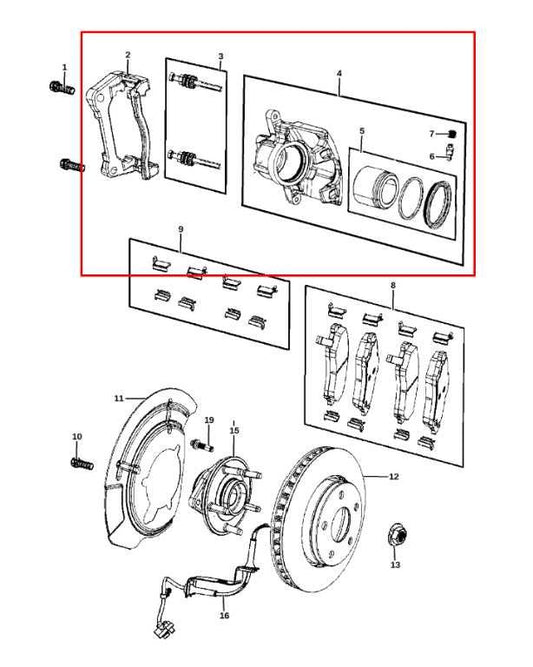 1
2
3
4
5
7
6
9
8
11
19
15
10
12
13
16