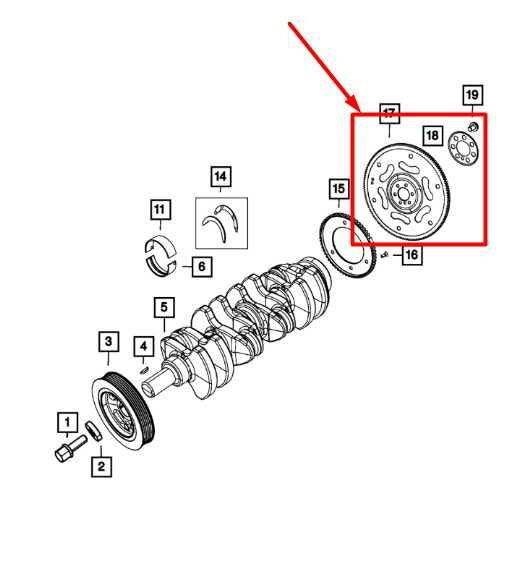 19
17
18
14
15
11
16
6
5
3
4
1
2