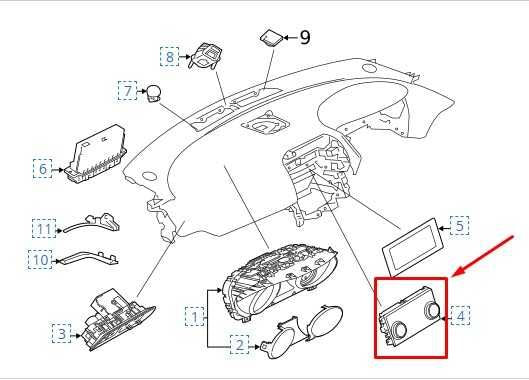 9
8
7
6
11
10
3
1
2
5
4