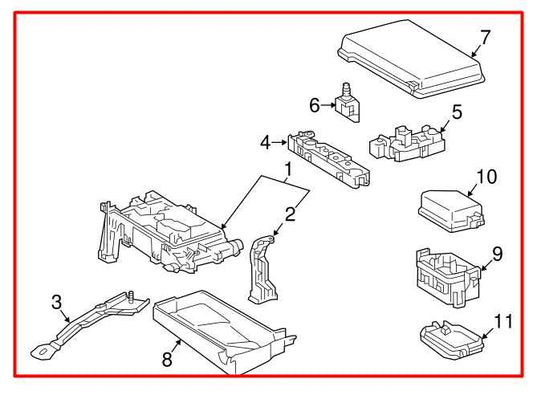 7
6
5
4
1
10
2
9
3
11
8