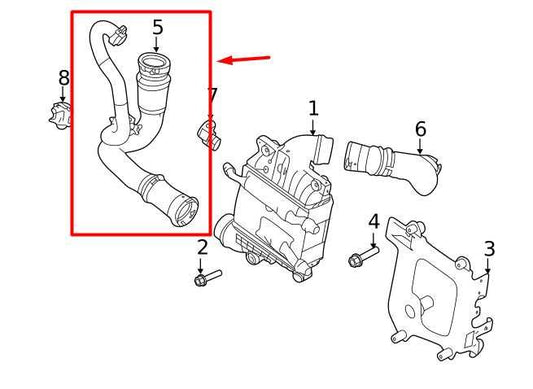 5
8
7
1
6
4
3
2