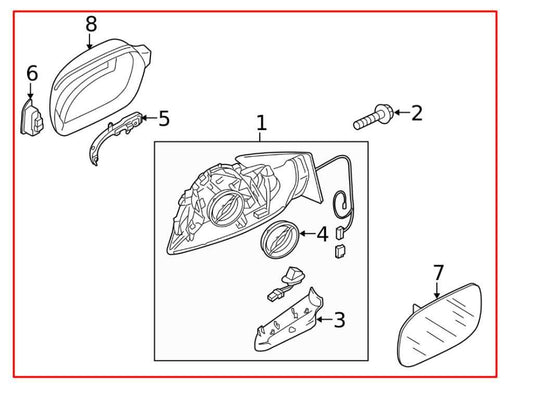 8
6
5
1
2
4
7
3