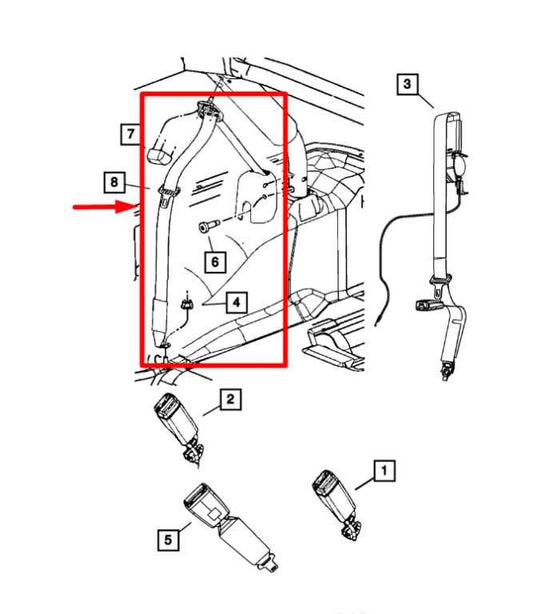 3
7
8
6
4
2
1
5