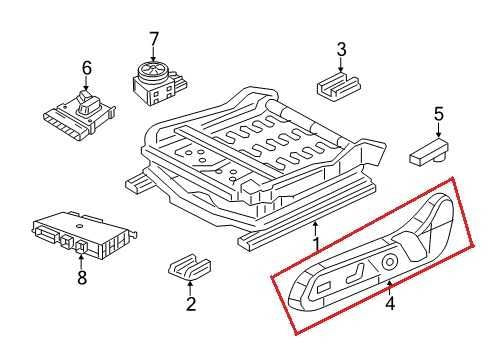 7
6
3
5
1
8
2
4