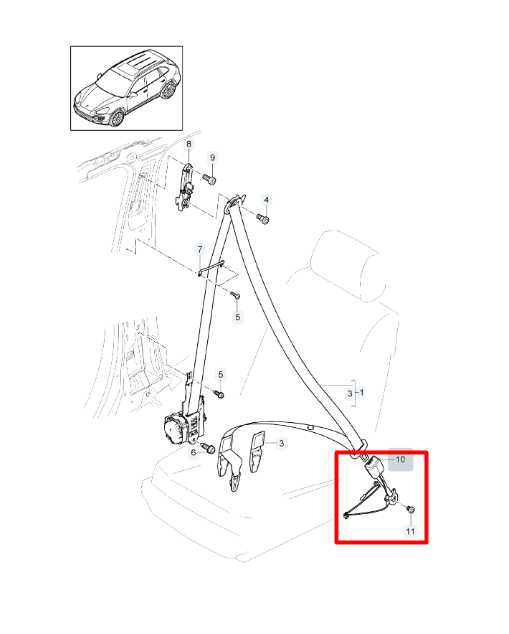 8
9
4
7
5
5
3
1
6
3
10
11