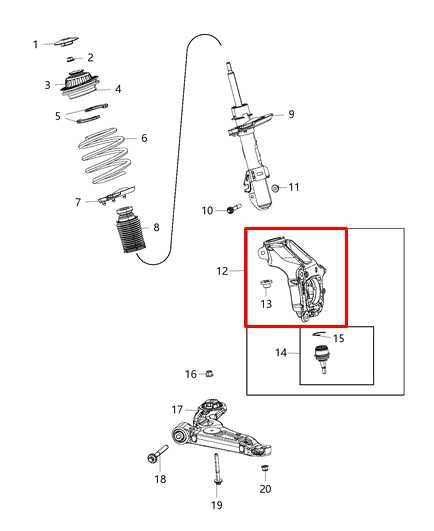 1
2
3
4
5
6
7
8
9
10
11
12
13
14
15
16
17
18
19
20