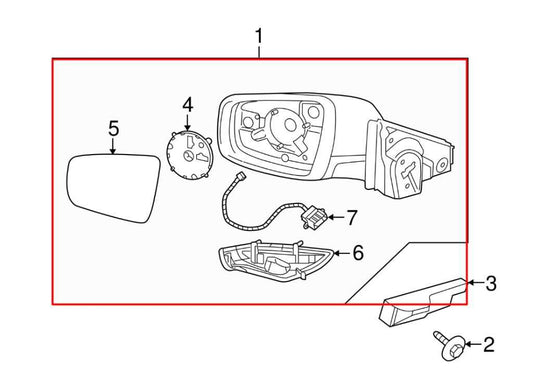 1
4
5
7
6
3
2