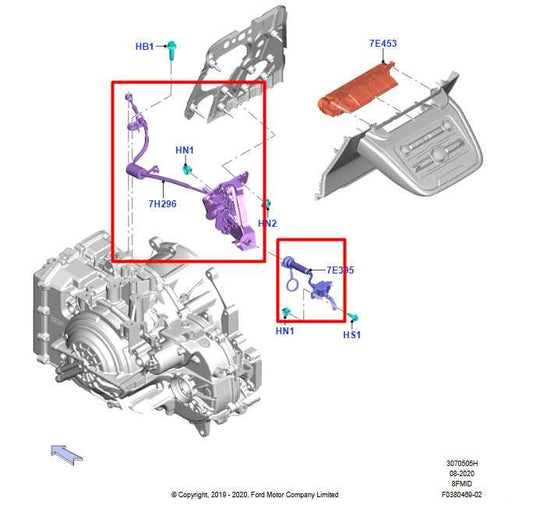 HB1

7E453

HN1

7H296

HN2

7E395

HN1

HS1

3070505H
08-2020
8FMID
F0380469-02

© Copyright, 2019 - 2020, Ford Motor Company Limited