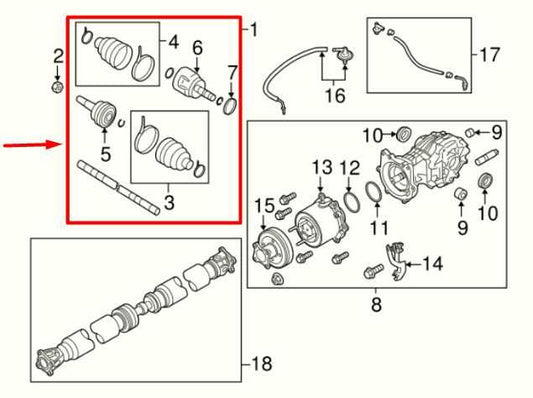 1
2
4
6
7
5
3
16
17
10
9
13
12
15
11
9
10
14
8
18