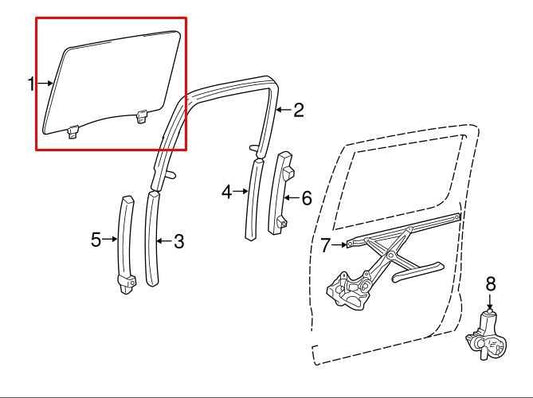 1
2
4
6
5
3
7
8