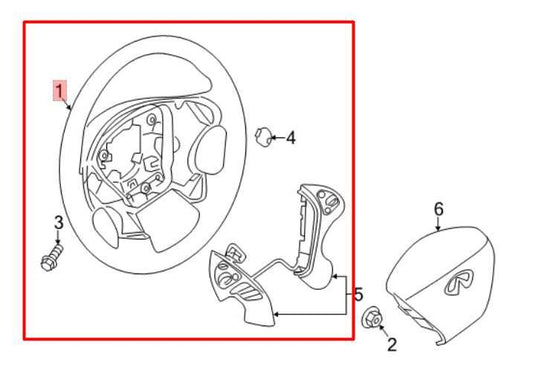 1
4
3
6
5
2