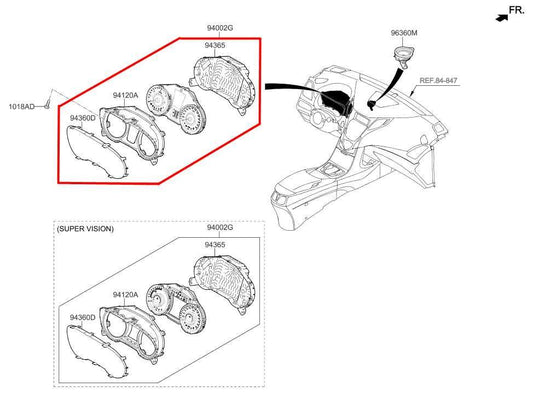 FR.

94002G
94365
96360M
REF.84-847
1018AD
94120A
94360D

(SUPER VISION)
94002G
94365
94120A
94360D