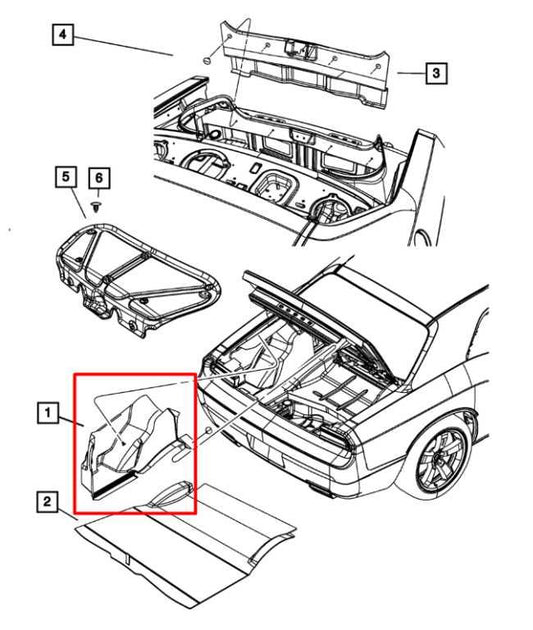 4

3

5

6

1

2