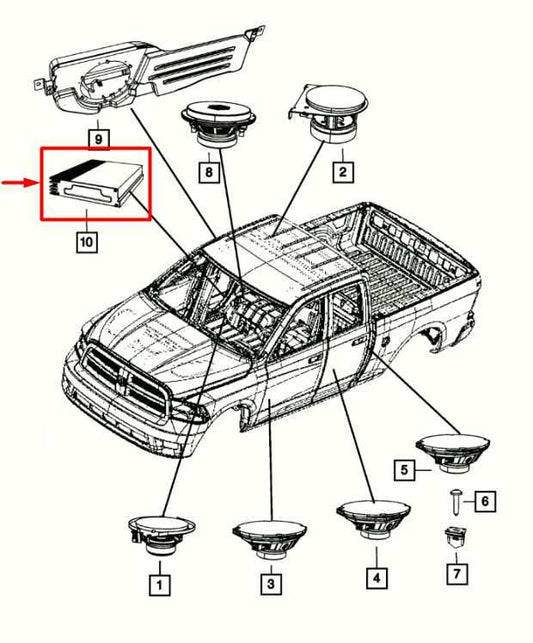 9
8
2
10
5
6
1
3
4
7