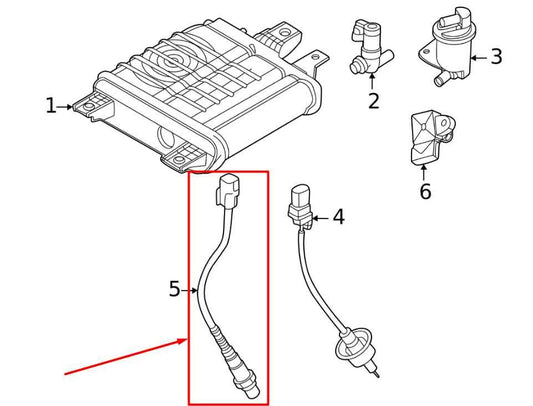 1
2
3
6
4
5