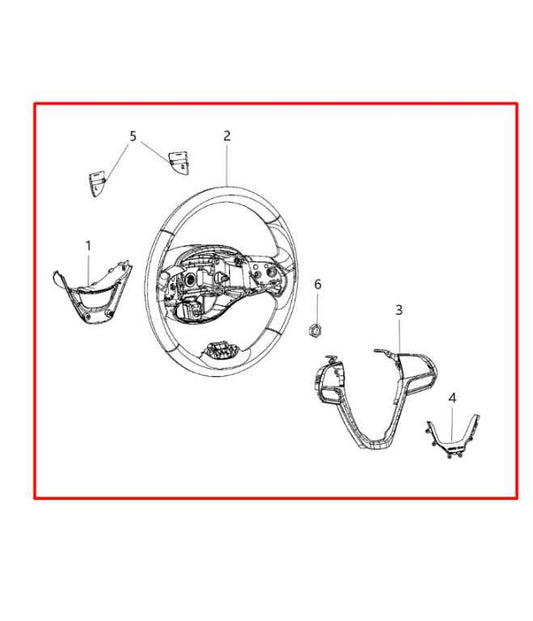 5
2
1
6
3
4