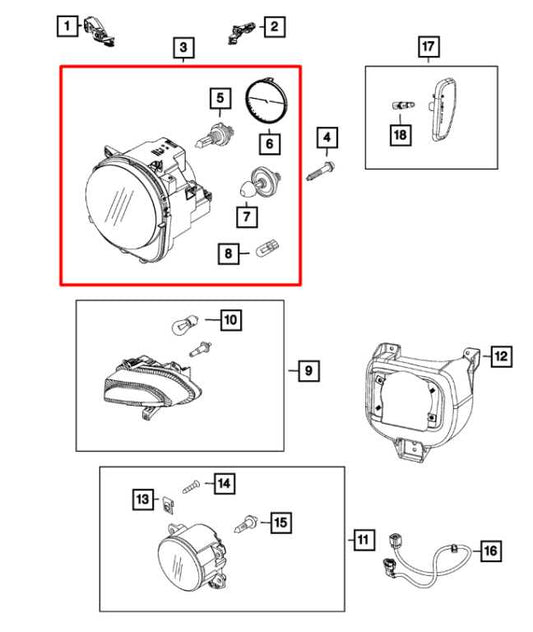 1
2
3
17
5
6
4
18
7
8
10
9
12
14
13
15
11
16