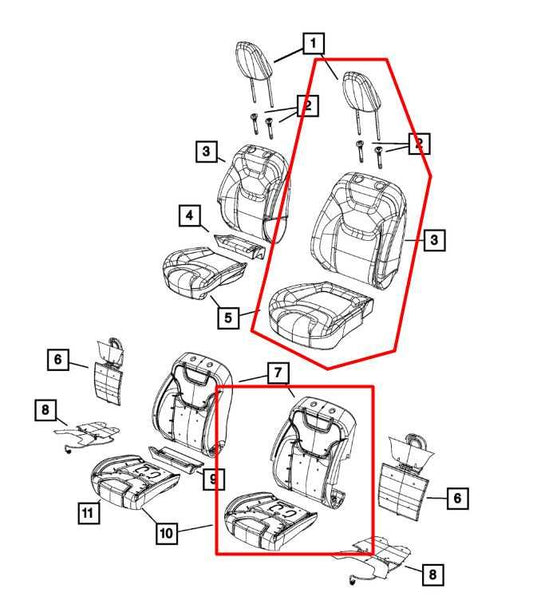 1
2
2
3
3
4
5
6
7
8
9
6
11
10
8