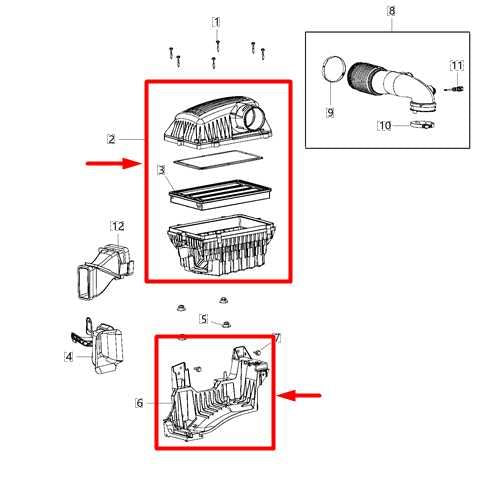 1
8
11
9
10
2
3
12
5
7
4
6