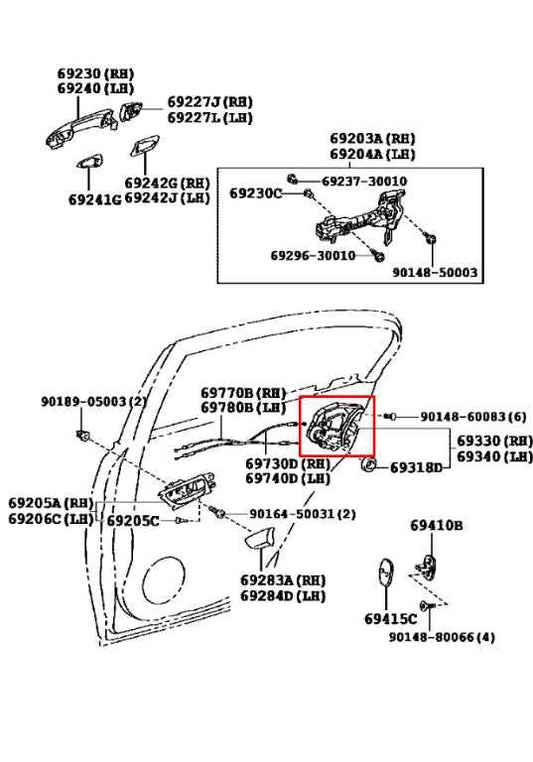 69230 (RH)
69240 (LH)

69227J (RH)
69227L (LH)

69241G

69242G (RH)
69242J (LH)

69203A (RH)
69204A (LH)

69237-30010

69230C

69296-30010

90148-50003

90189-05003 (2)

69770B (RH)
69780B (LH)

90148-60083 (6)

69330 (RH)
69340 (LH)

69730D (RH)
69740D (LH)

69318D

69205A (RH)
69206C (LH)

69205C

90164-50031 (2)

69410B

69283A (RH)
69284D (LH)

69415C

90148-80066 (4)