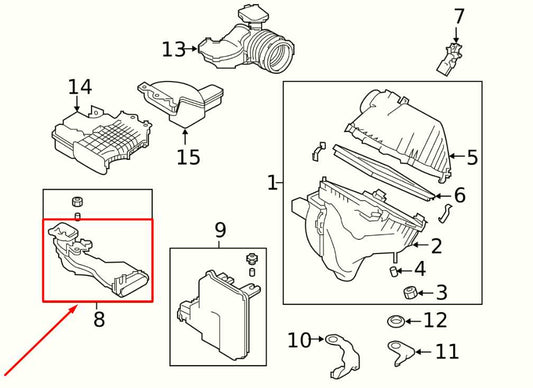 13
7
14
15
1
5
6
2
4
3
9
8
12
10
11