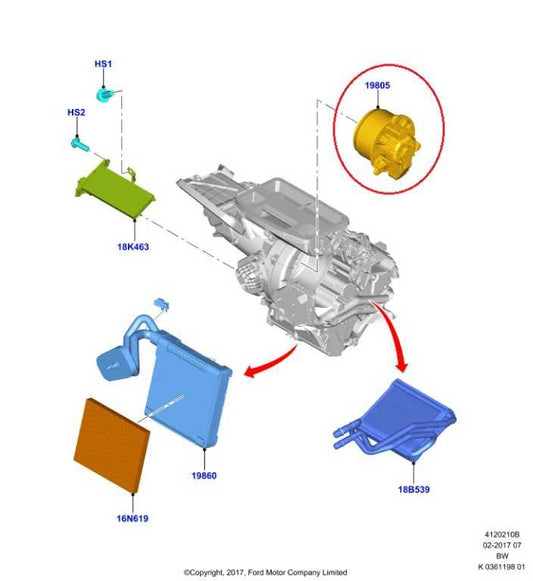 HS1

HS2

19805

18K463

19860

16N619

18B539

4120210B
02-2017 07
BW
K 0361198 01

©Copyright, 2017, Ford Motor Company Limited