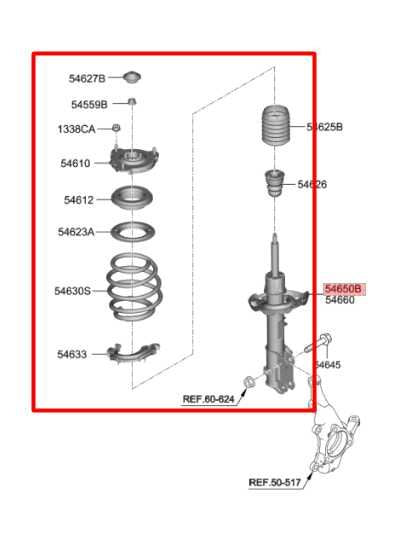 54627B
54559B
1338CA
54610
54612
54623A
54630S
54633
54625B
54626
54650B
54660
54645
REF.60-624
REF.50-517