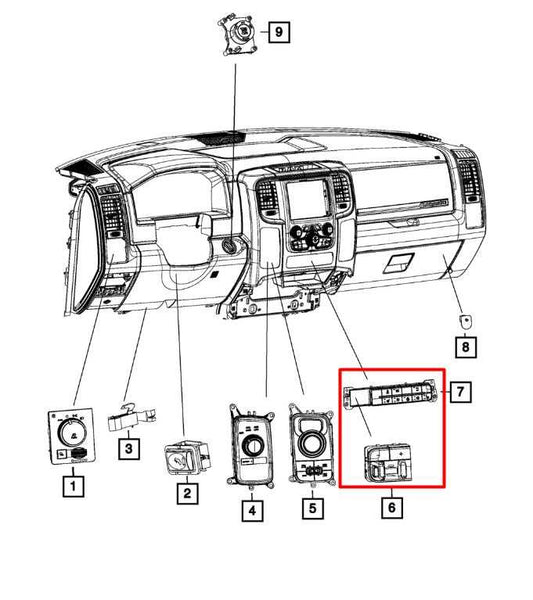 9

8

7

1

3

2

4

5

6