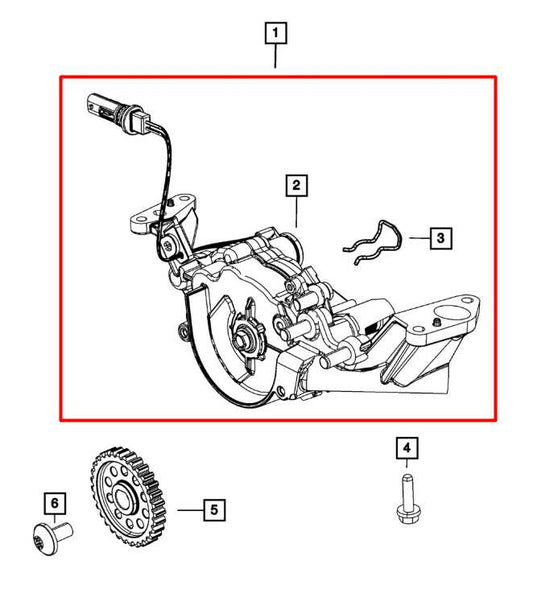 1
2
3
4
6
5