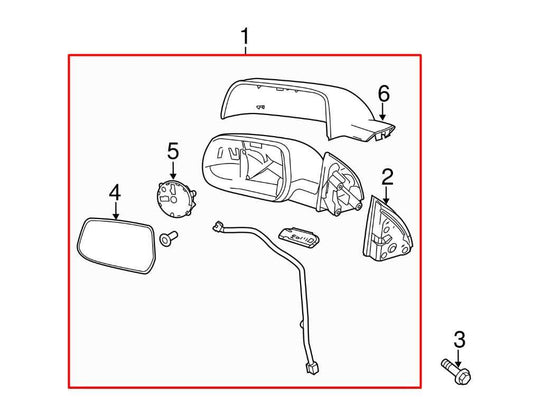 1
6
5
2
4
3