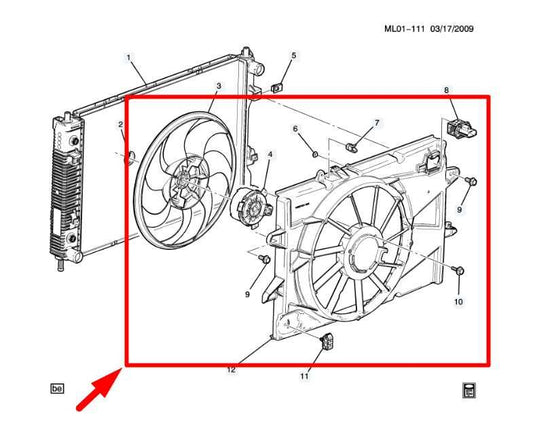 ML01-111 03/17/2009

1
5
3
8
2
6
7
4
9
9
10
12
11
be