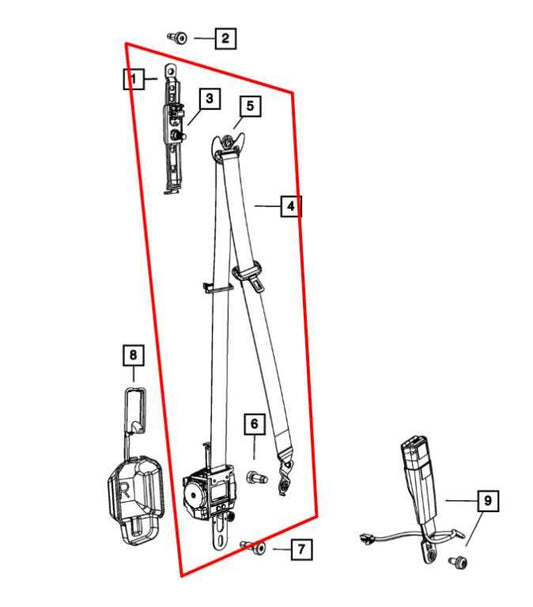 2
1
3
5
4
8
6
R
9
7