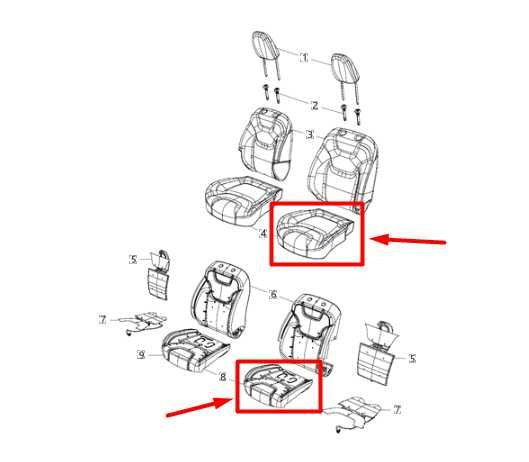 1
2
3
4
5
6
7
9
8
5
7