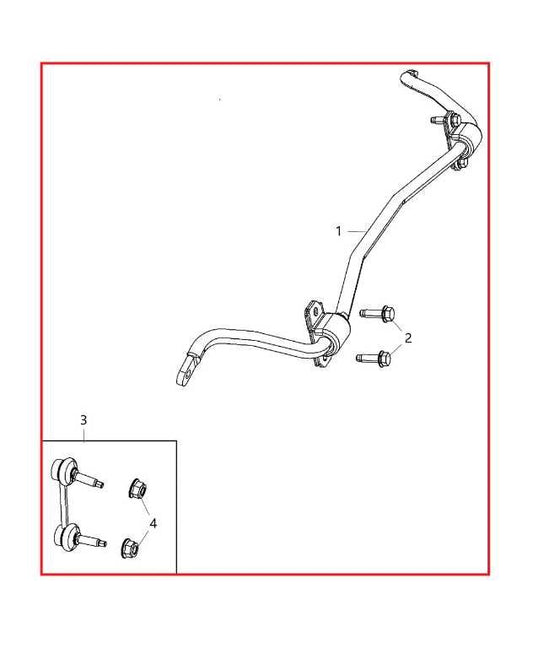 1
2
3
4