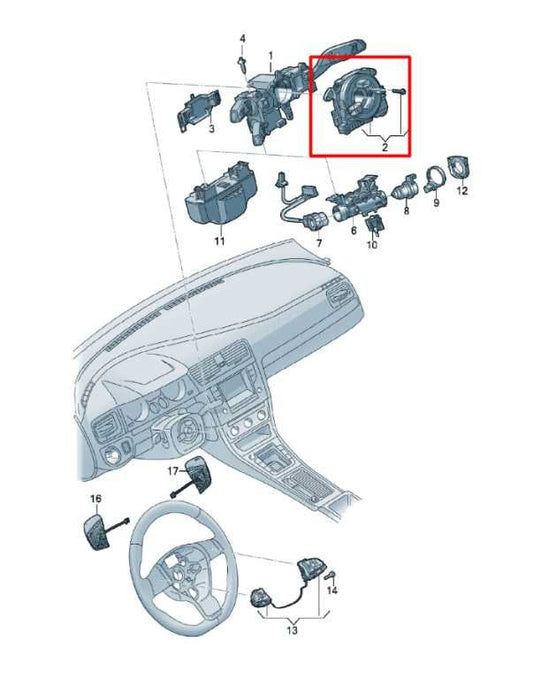 4
1
3
2
11
7
6
10
8
9
12
17
16
14
13