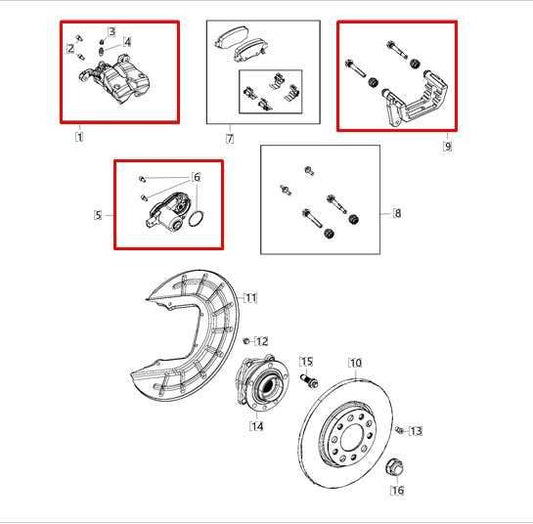 3
2
4
1
7
9
6
5
8
11
12
15
10
14
13
16