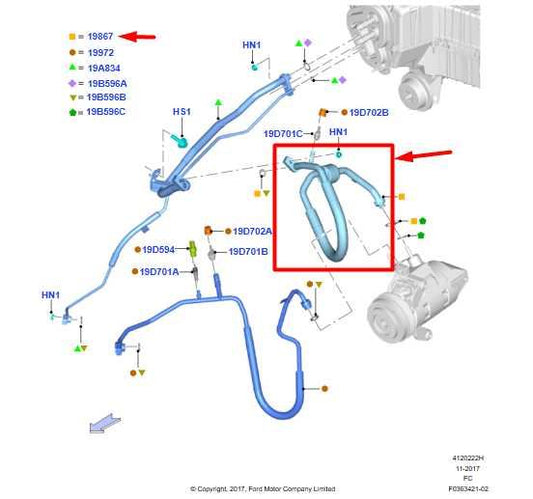 = 19867
= 19972
= 19A834
= 19B596A
= 19B596B
= 19B596C

HN1
HS1
19D702B
19D701C
HN1
19D702A
19D594
19D701B
19D701A
HN1

4120222H
11-2017
FC
F0363421-02

© Copyright, 2017, Ford Motor Company Limited