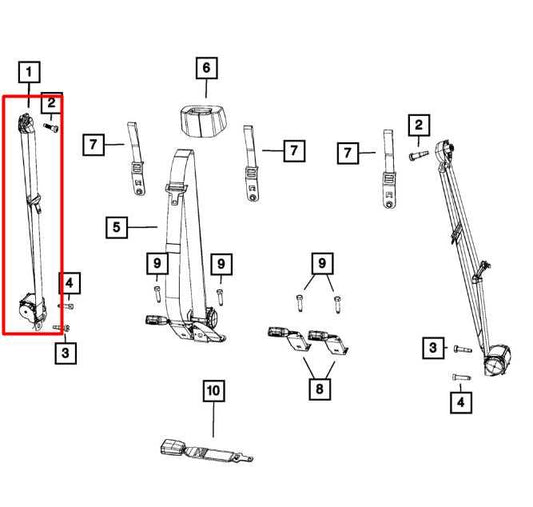 1
2
6
7
7
7
2
5
9
9
9
4
3
8
3
4
10