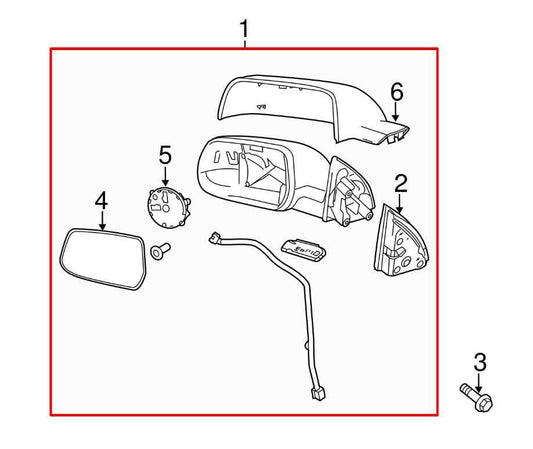 1
6
5
2
4
3