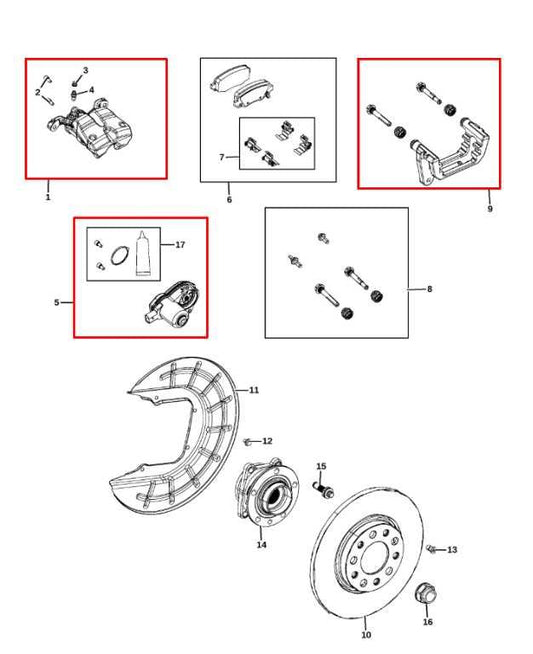 3
2
4
1
7
6
9
17
5
8
11
12
15
14
13
16
10